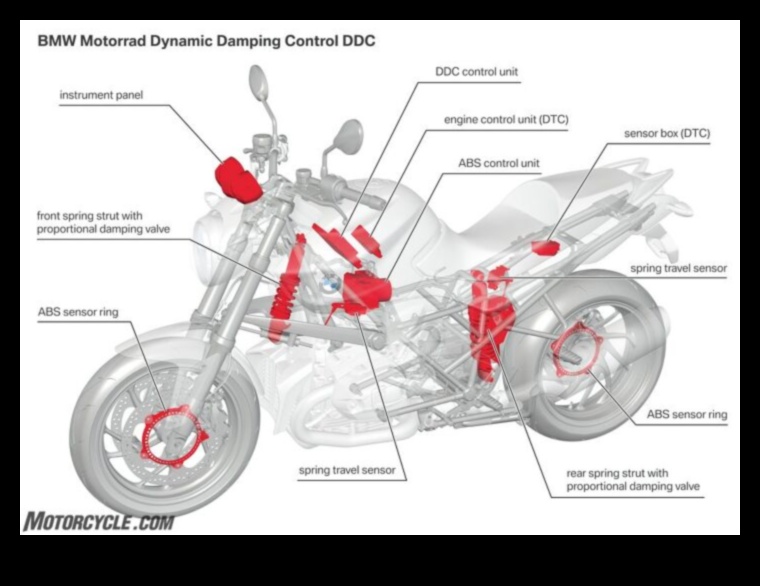 BMW Motorrad Dynamic Damping Control DDC

instrument panel

DDC control unit

engine control unit (DTC)

sensor box (DTC)

ABS control unit

front spring strut with proportional damping valve

spring travel sensor

ABS sensor ring

ABS sensor ring

spring travel sensor

rear spring strut with proportional damping valve

MOTORCYCLE.COM